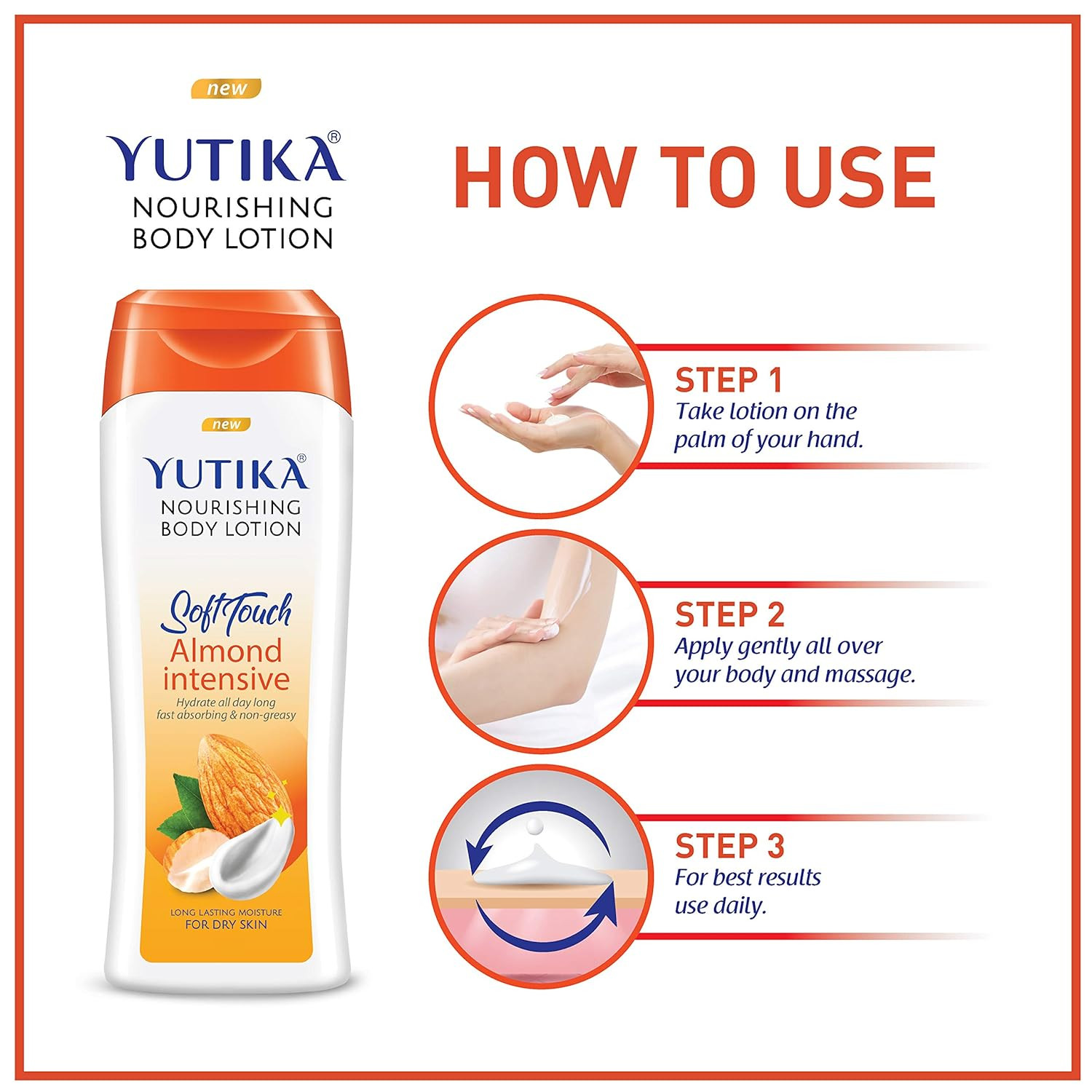 new

YUTIKA®
NOURISHING
BODY LOTION

new

YUTIKA®
NOURISHING
BODY LOTION

Soft Touch
Almond
intensive
Hydrate all day long
fast absorbing & non-greasy

LONG LASTING MOISTURE
FOR DRY SKIN

HOW TO USE

STEP 1
Take lotion on the palm of your hand.

STEP 2
Apply gently all over your body and massage.

STEP 3
For best results use daily.