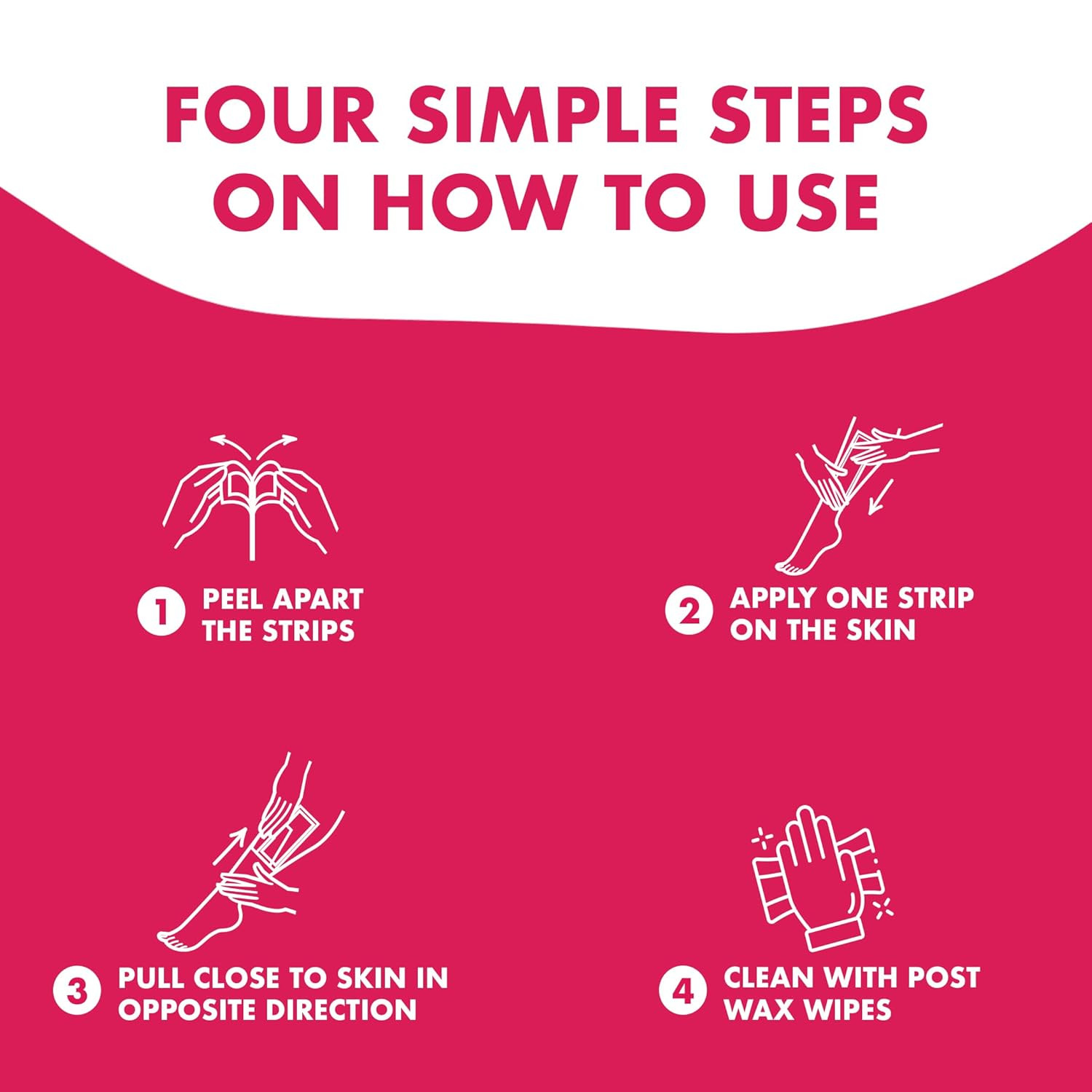 FOUR SIMPLE STEPS ON HOW TO USE

1 PEEL APART THE STRIPS

2 APPLY ONE STRIP ON THE SKIN

3 PULL CLOSE TO SKIN IN OPPOSITE DIRECTION

4 CLEAN WITH POST WAX WIPES