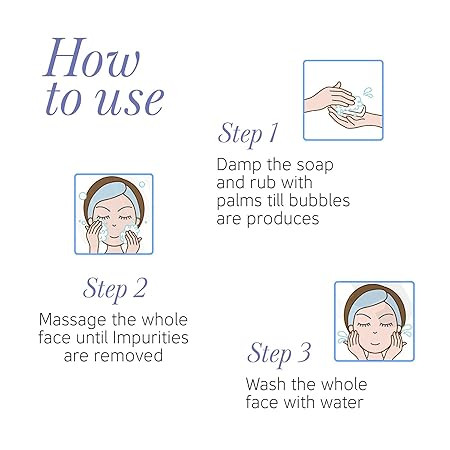 How to use

Step 1

Damp the soap and rub with palms till bubbles are produces

Step 2

Massage the whole face until Impurities are removed

Step 3

Wash the whole face with water