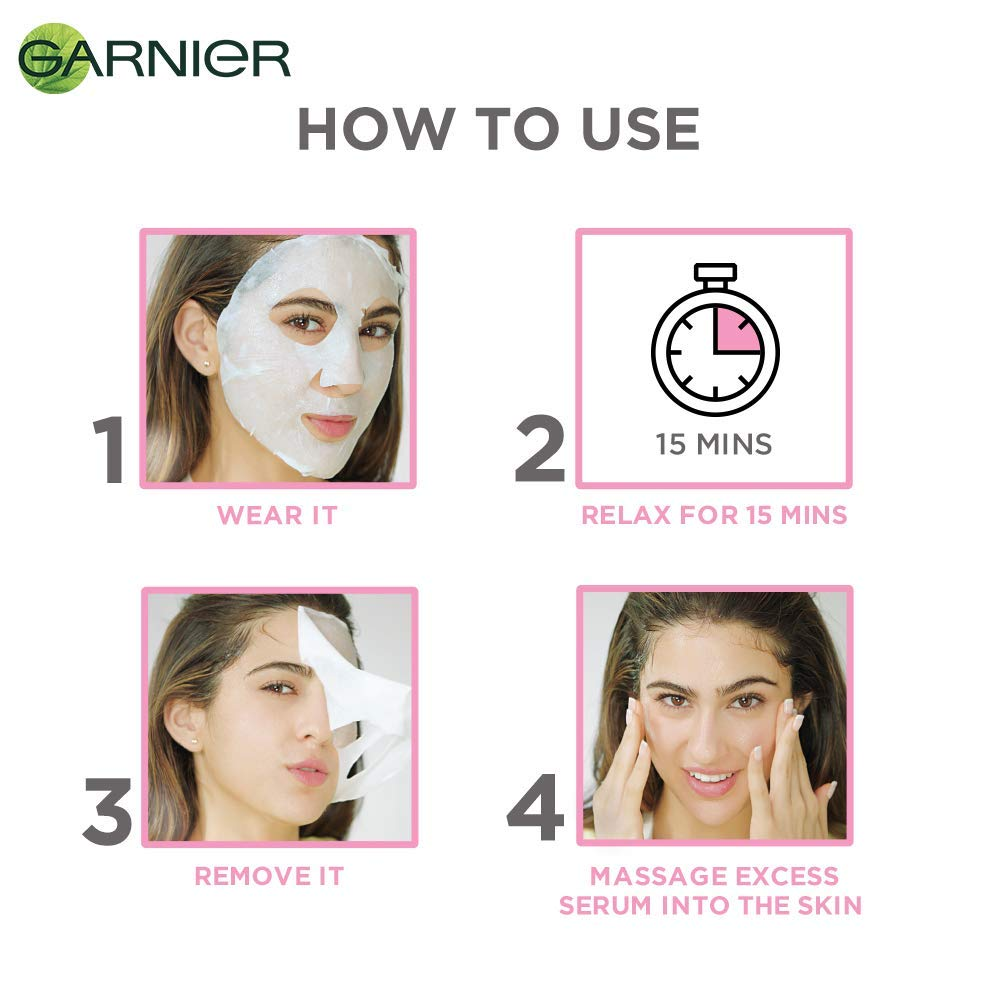 GARNIER

HOW TO USE

1

WEAR IT

2

15 MINS

RELAX FOR 15 MINS

3

REMOVE IT

4

MASSAGE EXCESS SERUM INTO THE SKIN