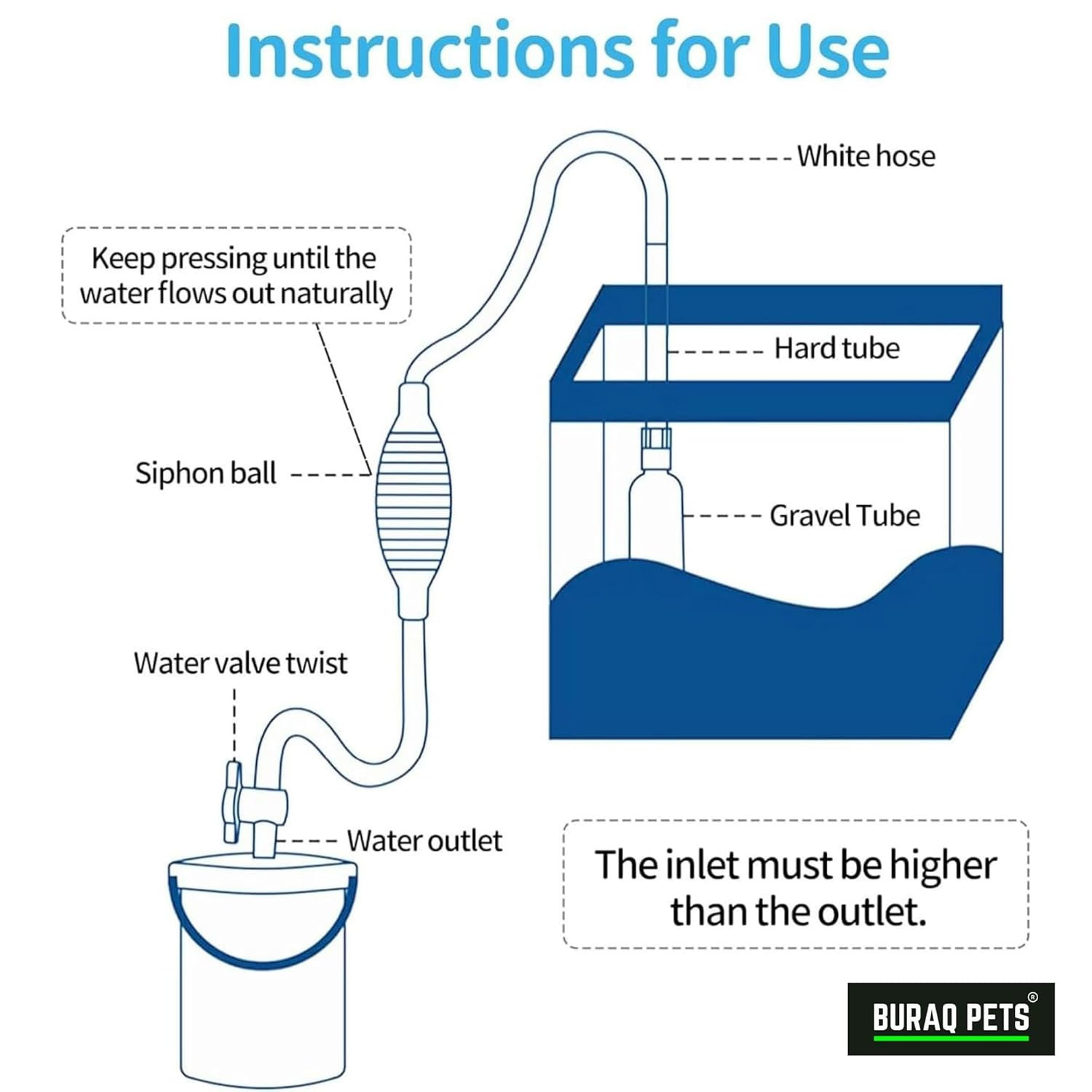 Instructions for Use

White hose

Keep pressing until the water flows out naturally

Hard tube

Siphon ball

Gravel Tube

Water valve twist

Water outlet

The inlet must be higher than the outlet.

BURAQ PETS®