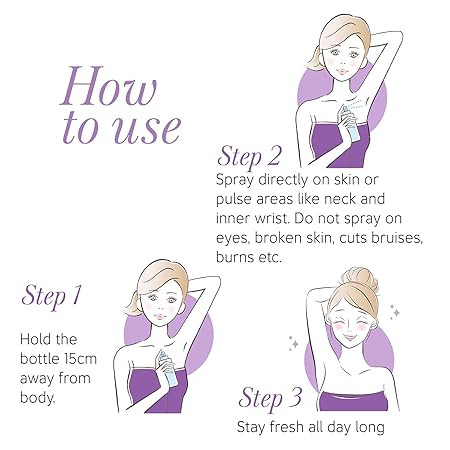 How to use

Step 2
Spray directly on skin or pulse areas like neck and inner wrist. Do not spray on eyes, broken skin, cuts bruises, burns etc.

Step 1

Hold the bottle 15cm away from body.

Step 3
Stay fresh all day long