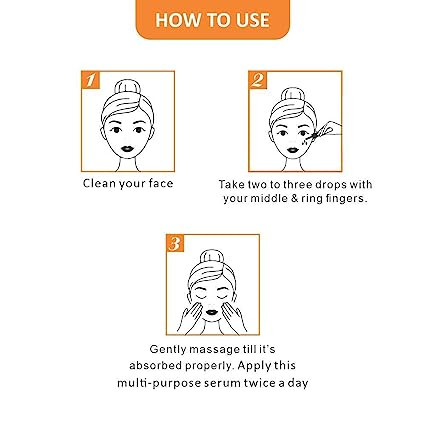 HOW TO USE

1

Clean your face

2

Take two to three drops with your middle & ring fingers.

3

Gently massage till it's absorbed properly. Apply this multi-purpose serum twice a day