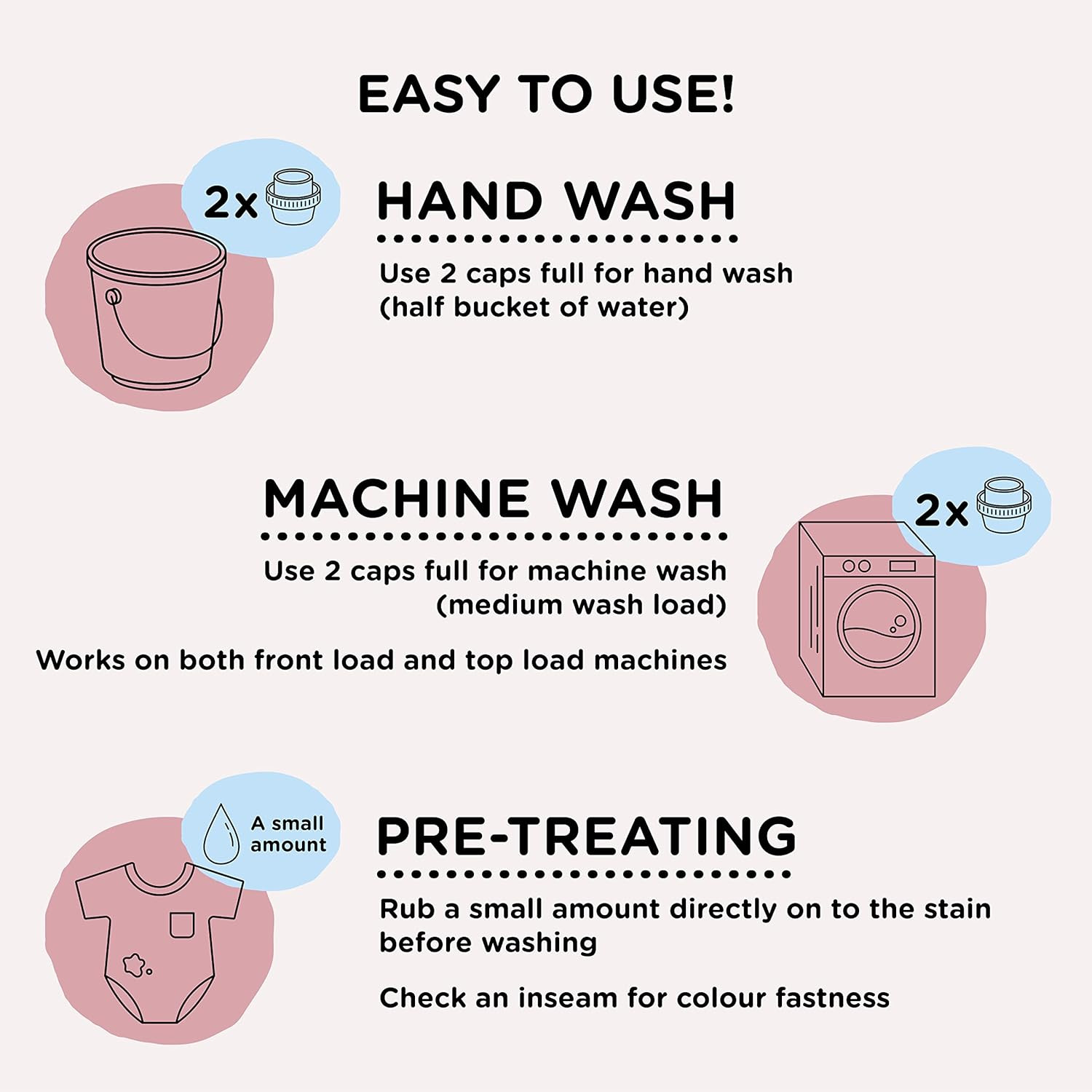 EASY TO USE!

2x

HAND WASH

Use 2 caps full for hand wash (half bucket of water)

MACHINE WASH

2x

Use 2 caps full for machine wash (medium wash load)

Works on both front load and top load machines

A small amount

PRE-TREATING

Rub a small amount directly on to the stain before washing

Check an inseam for colour fastness